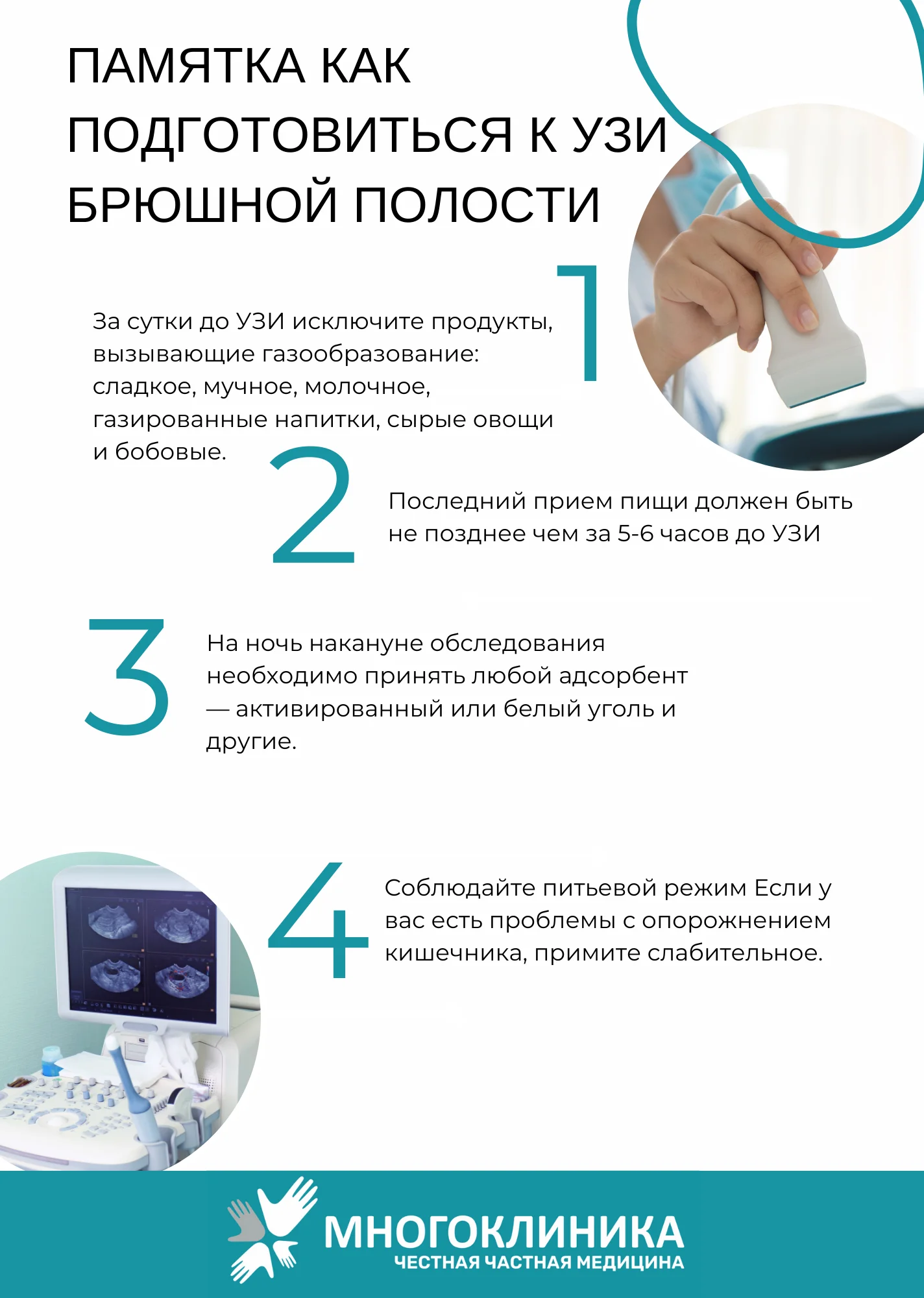 ПАМЯТКА КАК ПОДГОТОВИТЬСЯ К УЗИ БРЮШНОЙ ПОЛОСТИ

1

За сутки до УЗИ исключите продукты, вызывающие газообразование: сладкое, мучное, молочное, газированные напитки, сырые овощи и бобовые.

2

Последний прием пищи должен быть не позднее чем за 5-6 часов до УЗИ

3

На ночь накануне обследования необходимо принять любой адсорбент — активированный или белый уголь и другие.

4

Соблюдайте питьевой режим Если у вас есть проблемы с опорожнением кишечника, примите слабительное.

МНОГОКЛИНИКА
ЧЕСТНАЯ ЧАСТНАЯ МЕДИЦИНА